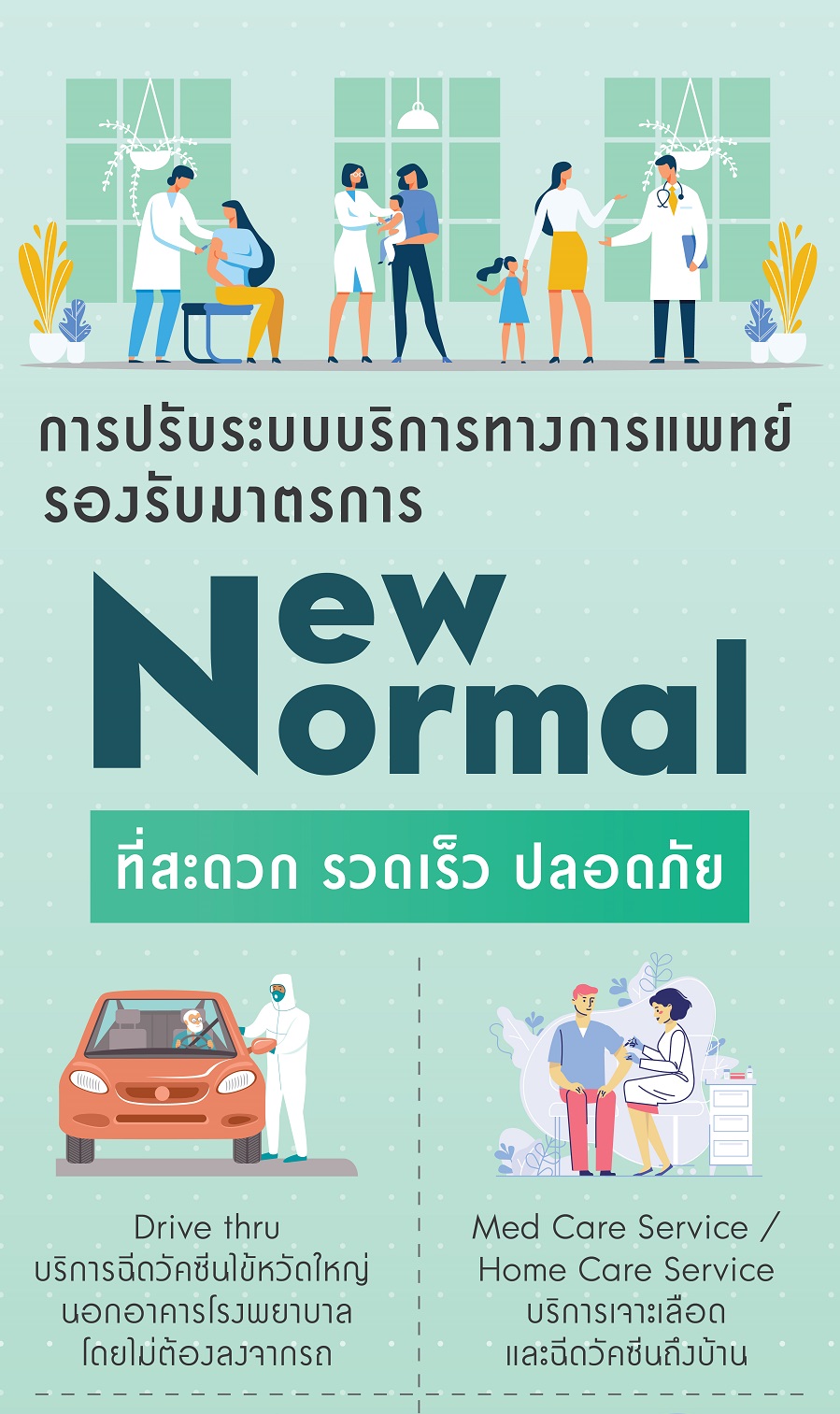 การปรับระบบบริการทางการแพทย์
รองรับมาตรการ

New
Normal

ที่สะดวก รวดเร็ว ปลอดภัย

Drive thru
บริการฉีดวัคซีนไข้หวัดใหญ่
นอกอาคารโรงพยาบาล
โดยไม่ต้องลงจากรถ

Med Care Service /
Home Care Service
บริการเจาะเลือด
และฉีดวัคซีนถึงบ้าน