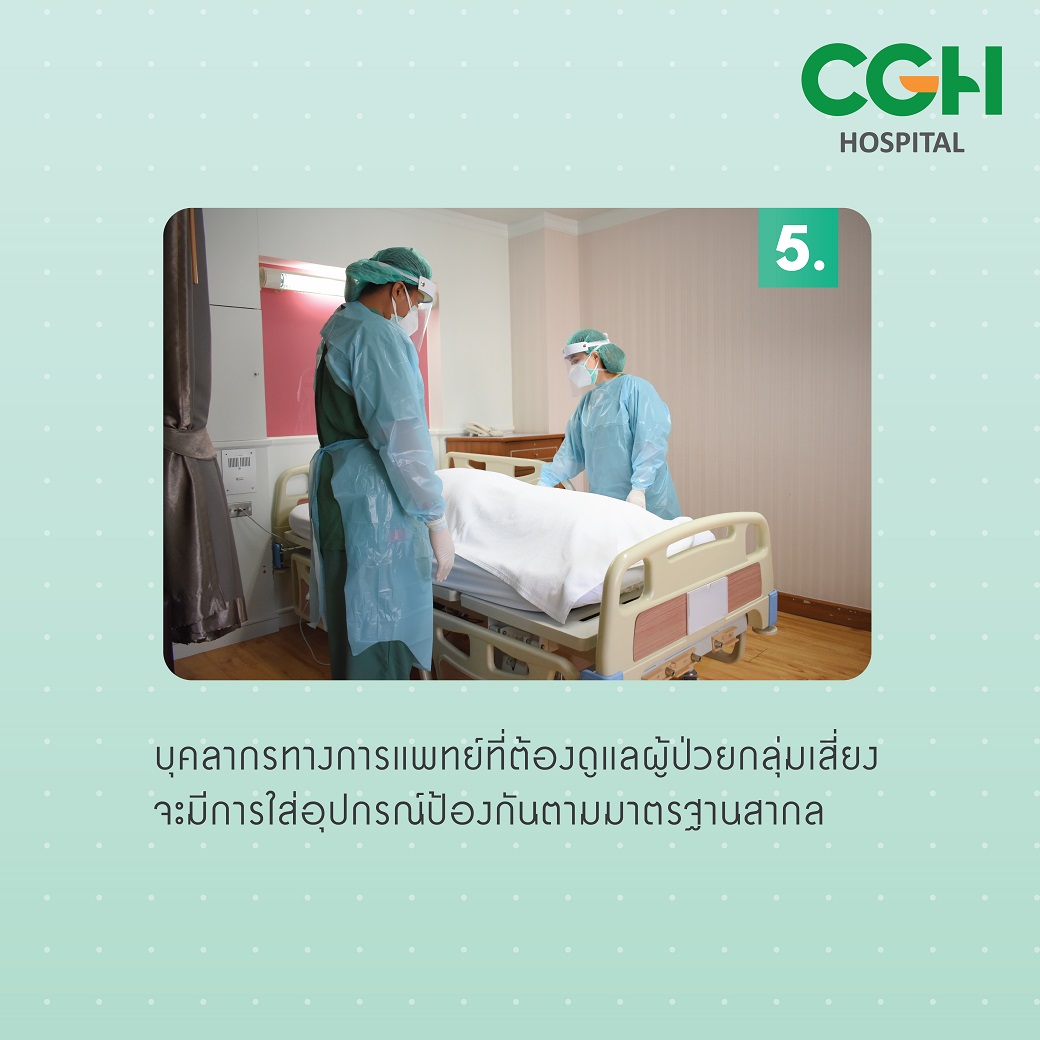 CGH
HOSPITAL

5.

บุคลากรทางการแพทย์ที่ต้องดูแลผู้ป่วยกลุ่มเสี่ยง จะมีการใส่อุปกรณ์ป้องกันตามมาตรฐานสากล