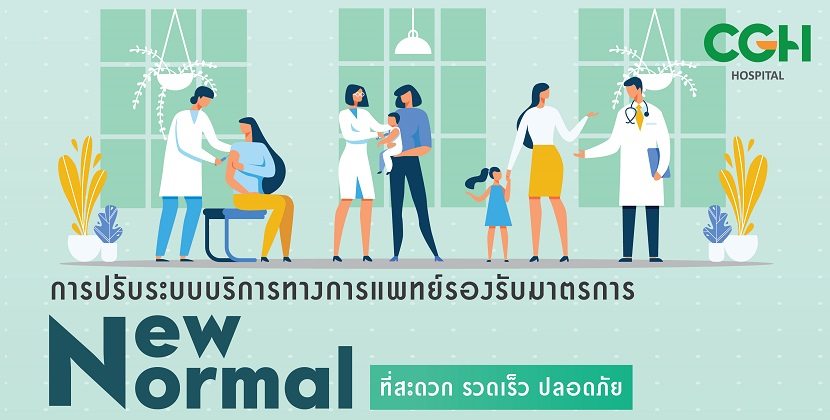 CGH
HOSPITAL

การปรับระบบบริการทางการแพทย์รองรับมาตรการ

New Normal

ที่สะดวก รวดเร็ว ปลอดภัย